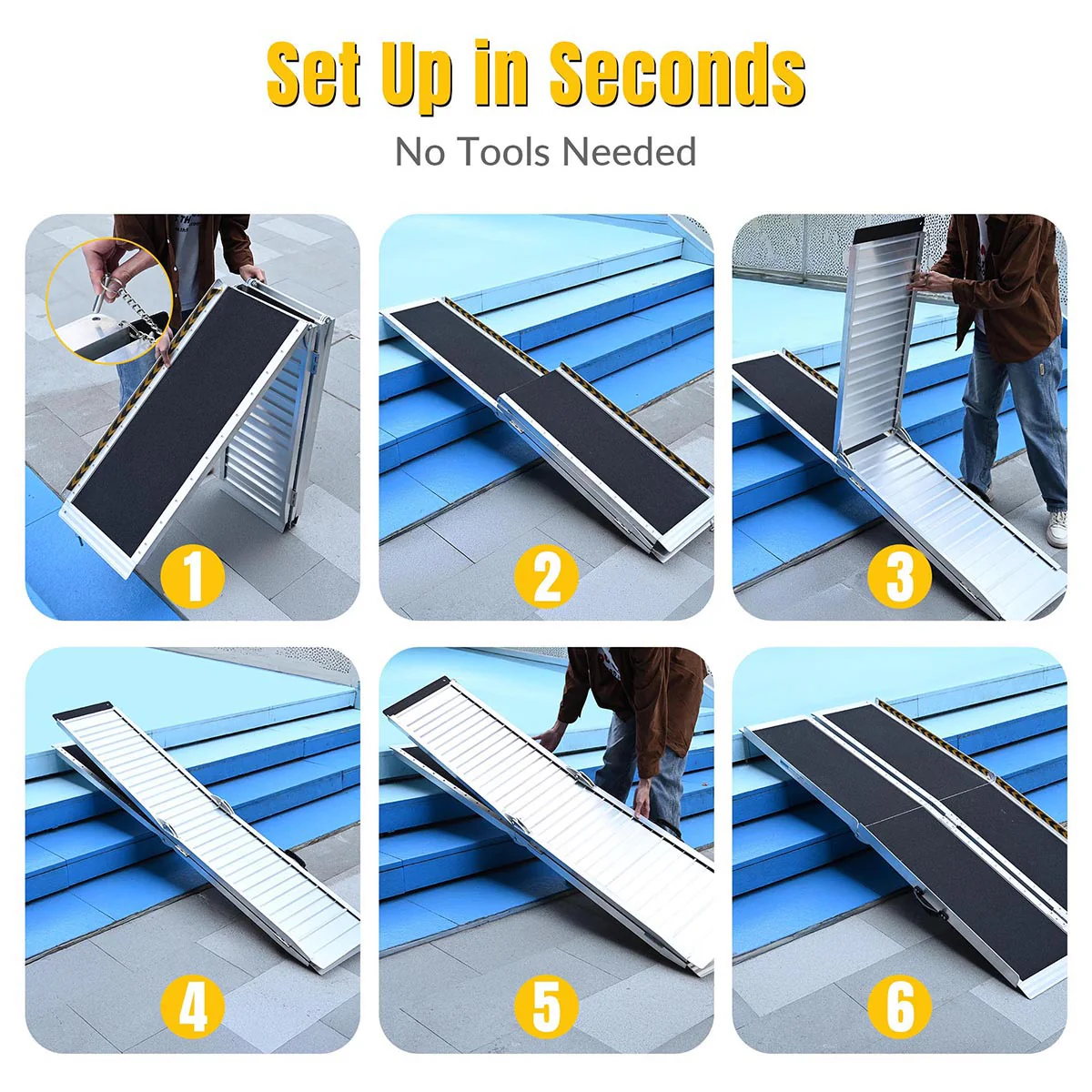 Set Up in Seconds
No Tools Needed

1

2

3

4

5

6