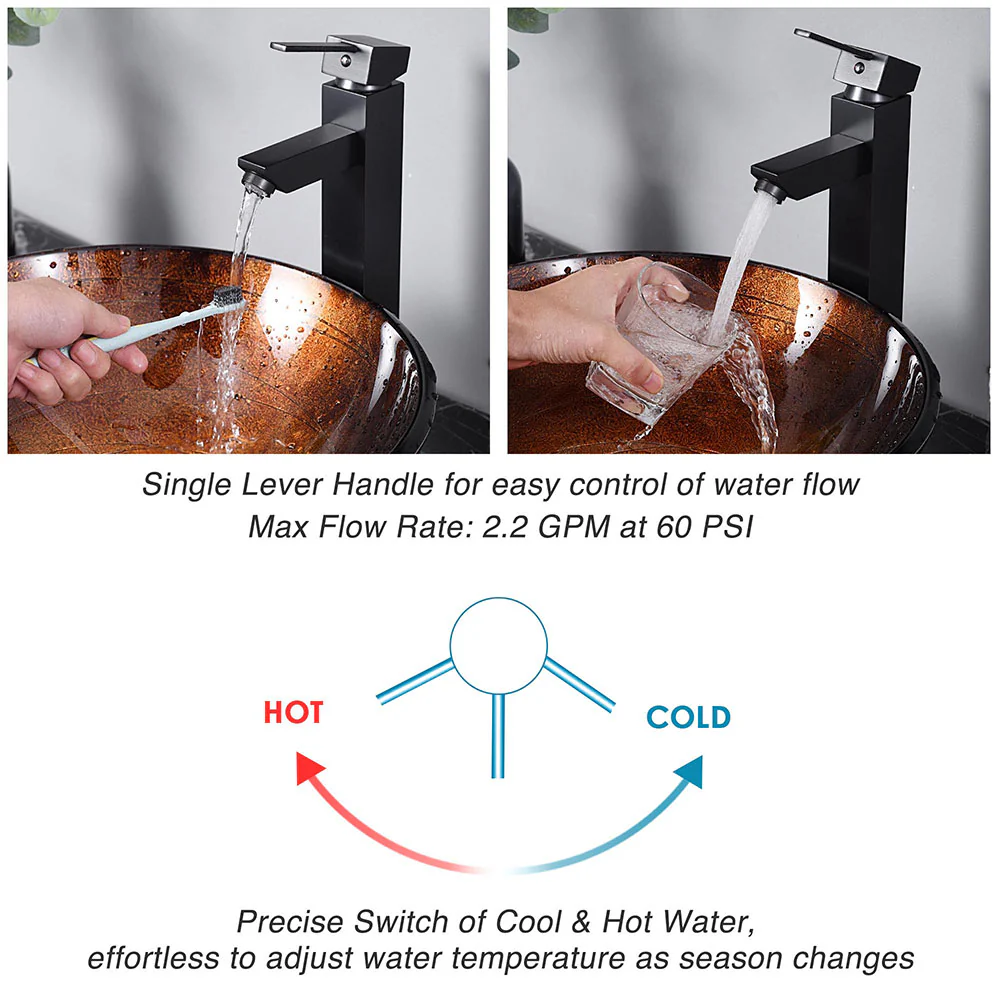 Single Lever Handle for easy control of water flow
Max Flow Rate: 2.2 GPM at 60 PSI

HOT

COLD

Precise Switch of Cool & Hot Water,
effortless to adjust water temperature as season changes