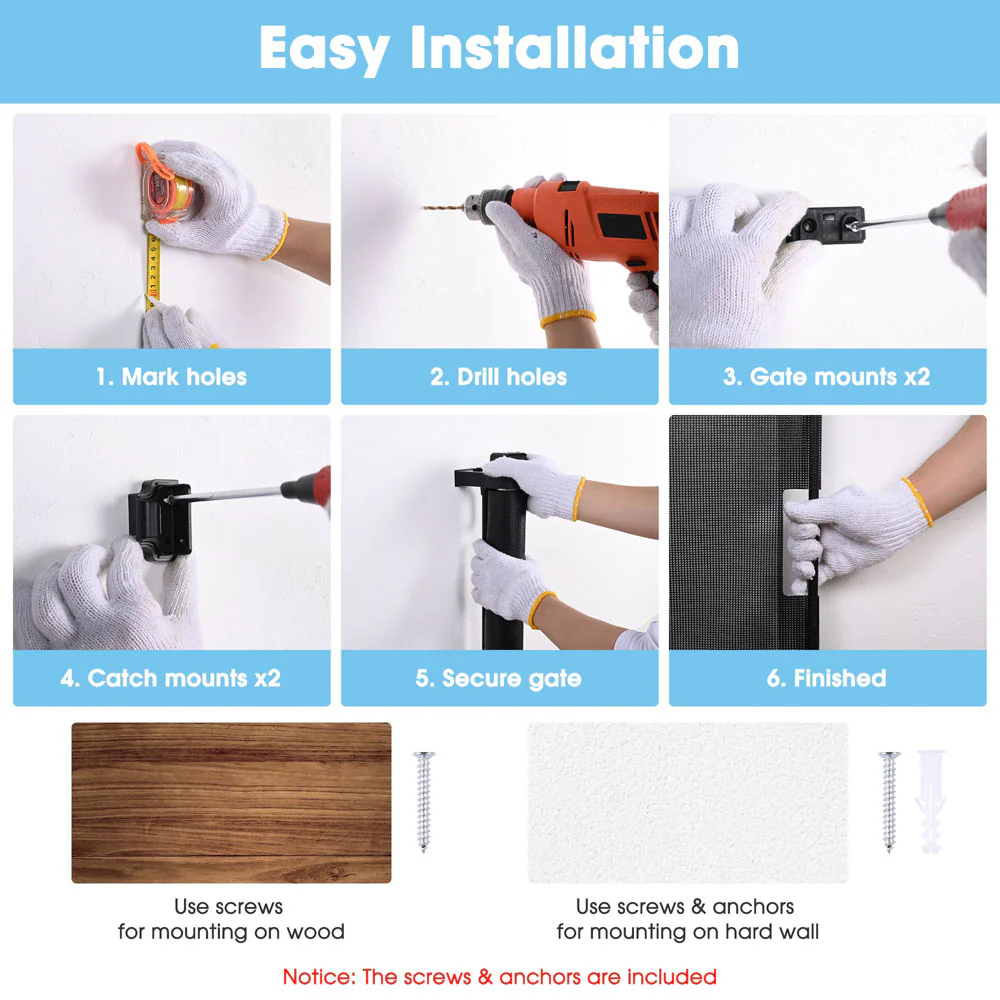 Easy Installation

1. Mark holes

2. Drill holes

3. Gate mounts x2

4. Catch mounts x2

5. Secure gate

6. Finished

Use screws for mounting on wood

Use screws & anchors for mounting on hard wall

Notice: The screws & anchors are included