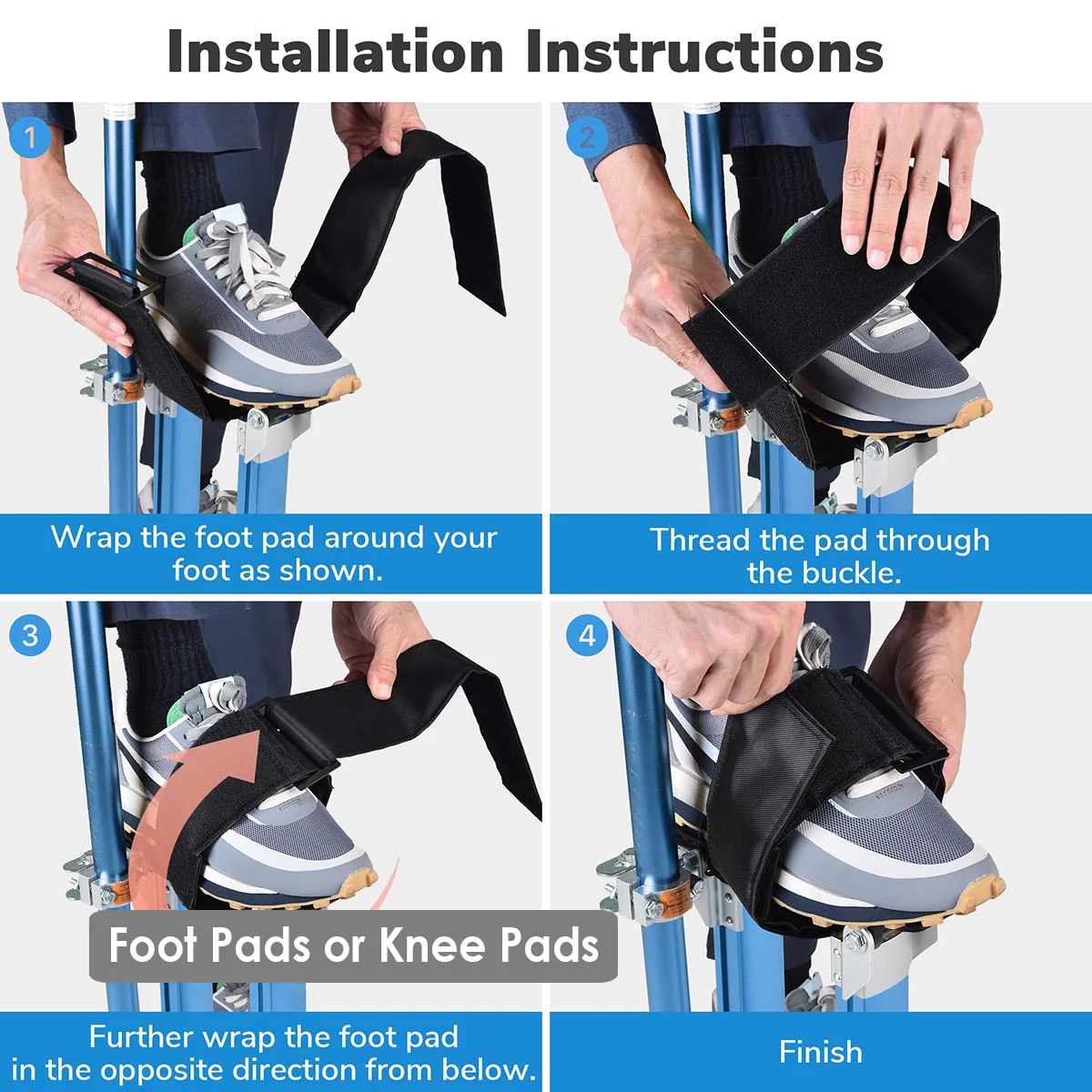 Installation Instructions

1

Wrap the foot pad around your foot as shown.

2

Thread the pad through the buckle.

3

Foot Pads or Knee Pads

Further wrap the foot pad in the opposite direction from below.

4

Finish