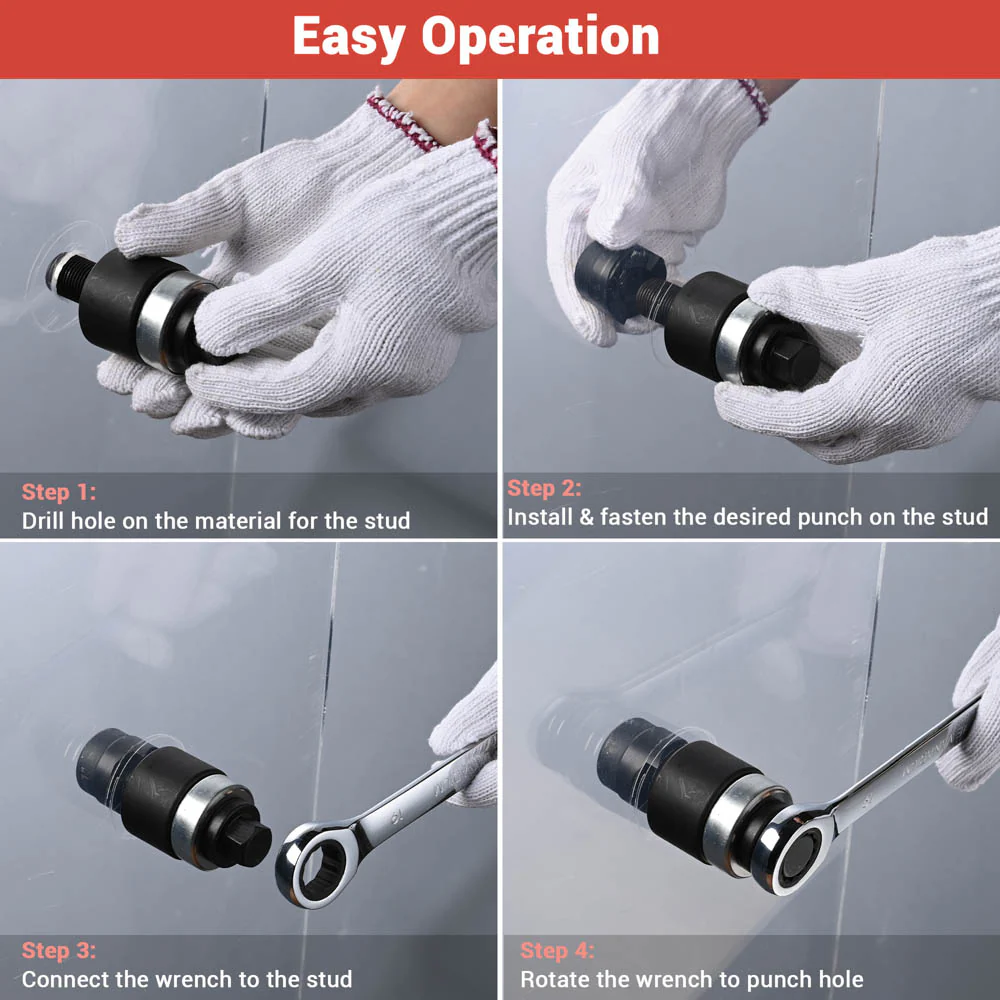 Easy Operation

Step 1:
Drill hole on the material for the stud

Step 2:
Install & fasten the desired punch on the stud

Step 3:
Connect the wrench to the stud

Step 4:
Rotate the wrench to punch hole